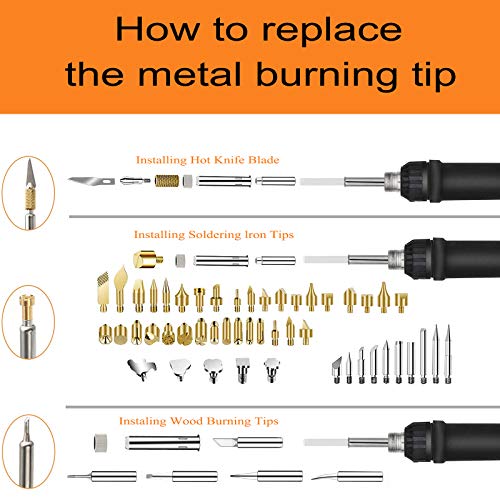 How to replace the metal burning tip

Installing Hot Knife Blade

Installing Soldering Iron Tips

Instaling Wood Burning Tips