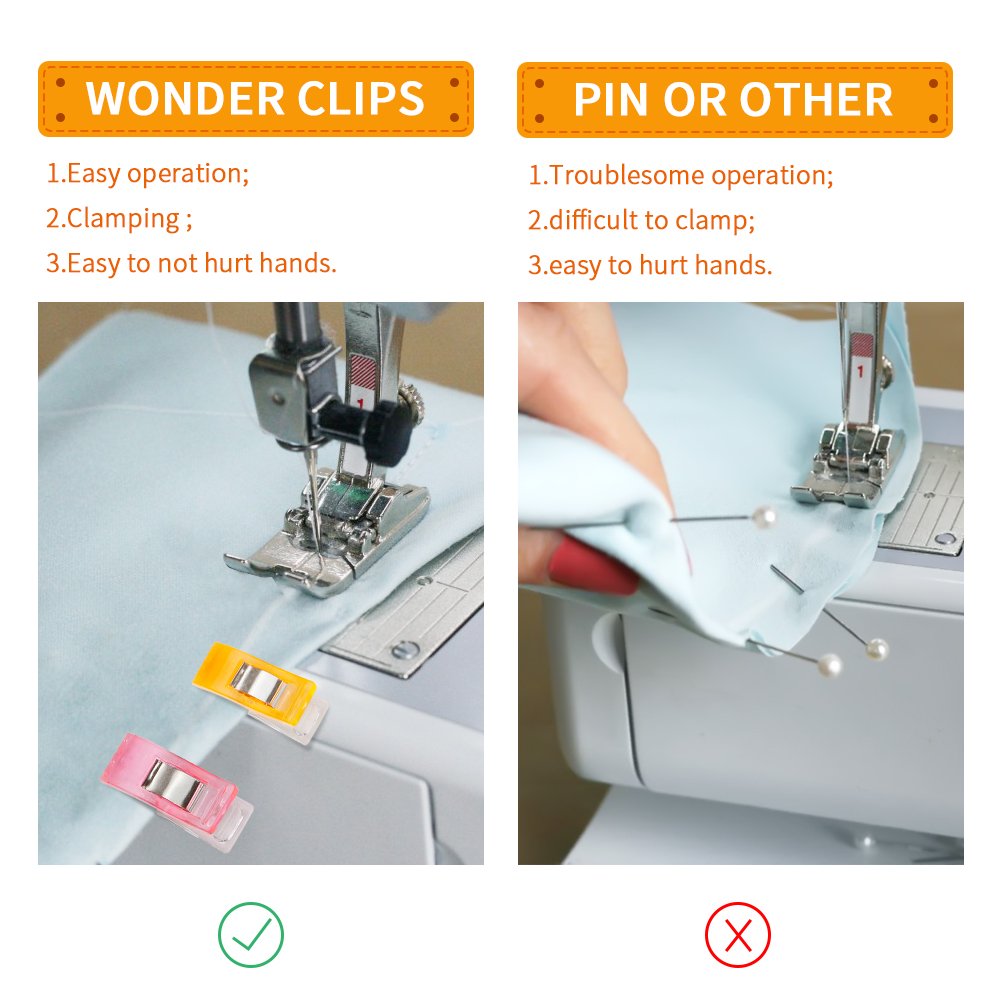 WONDER CLIPS

1.Easy operation;
2.Clamping ;
3.Easy to not hurt hands.

1

PIN OR OTHER

1.Troublesome operation;
2.difficult to clamp;
3.easy to hurt hands.

1