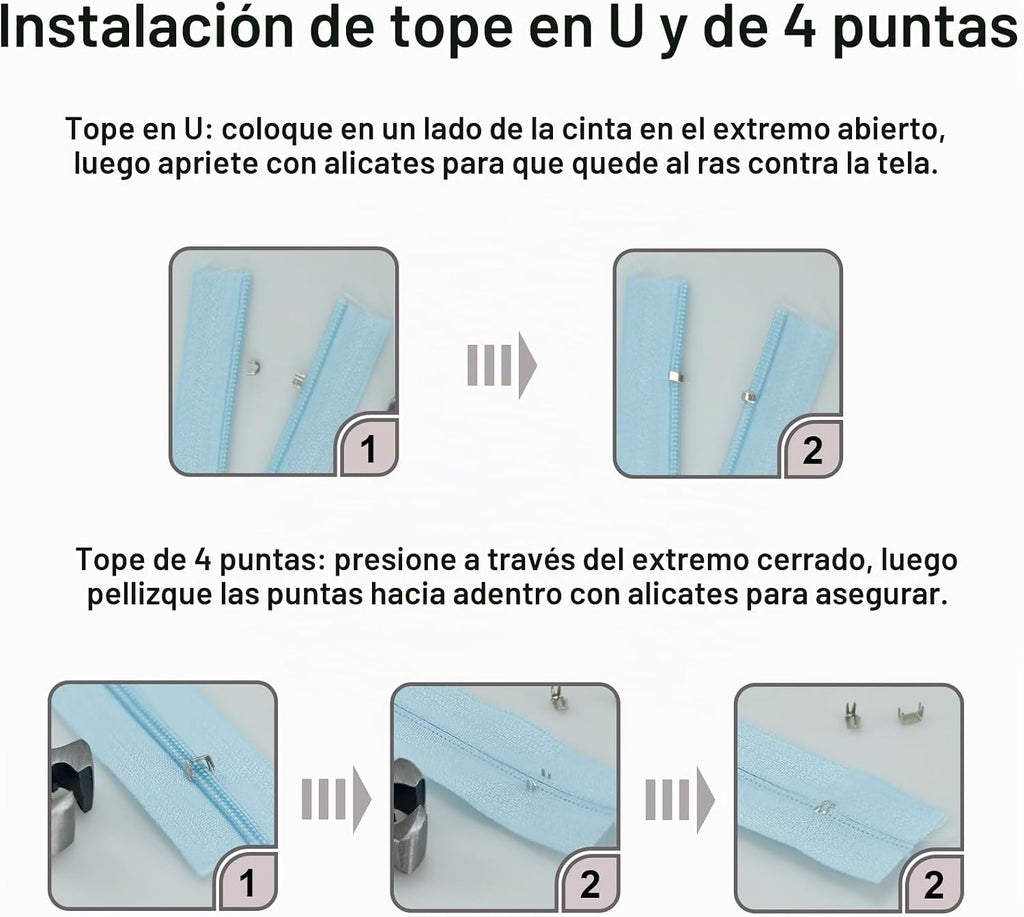 Instalación de tope en U y de 4 puntas

Tope en U: coloque en un lado de la cinta en el extremo abierto, luego apriete con alicates para que quede al ras contra la tela.

1

2

Tope de 4 puntas: presione a través del extremo cerrado, luego pellizque las puntas hacia adentro con alicates para asegurar.

1

2

2