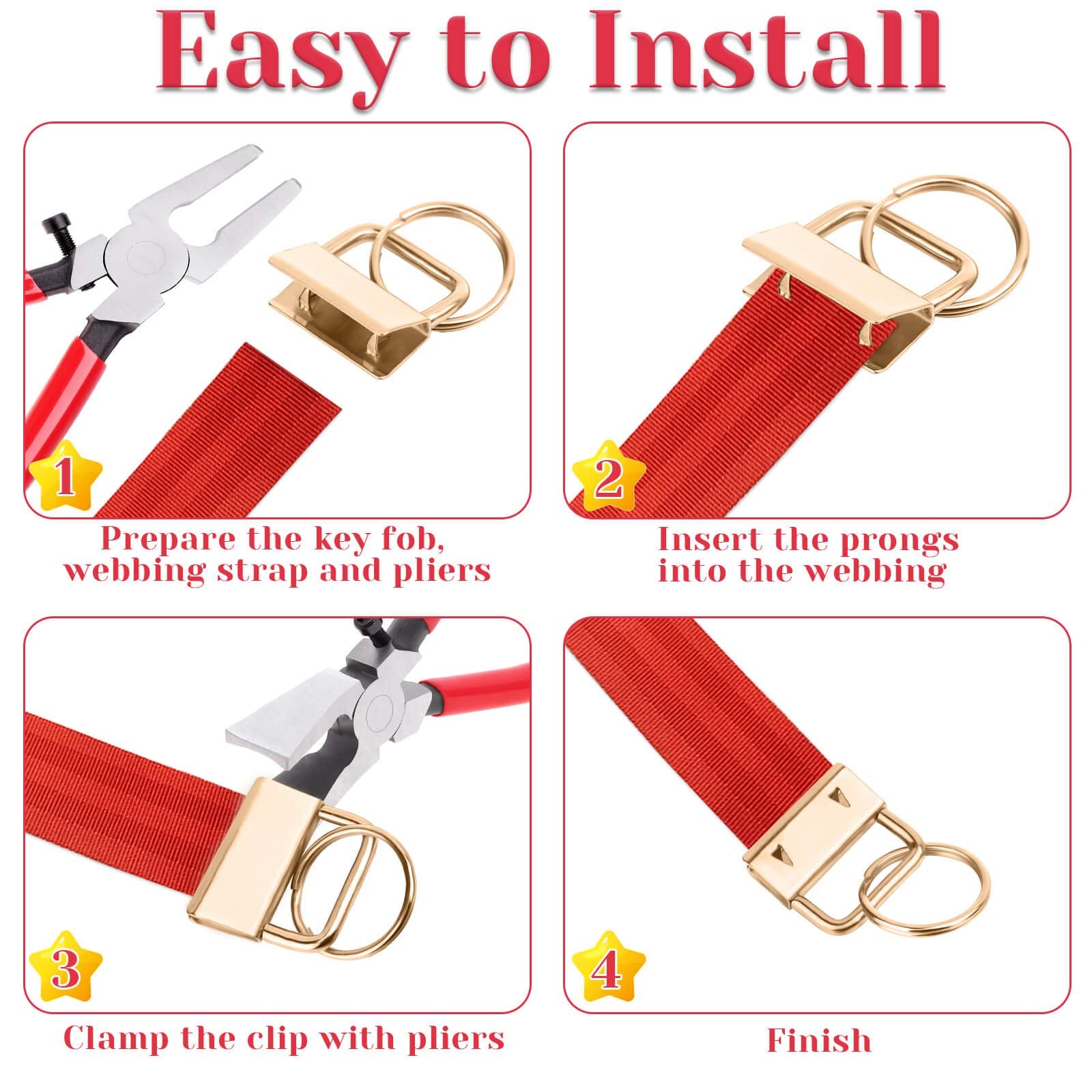 Easy to Install

1

Prepare the key fob, webbing strap and pliers

2

Insert the prongs into the webbing

3

Clamp the clip with pliers

4

Finish