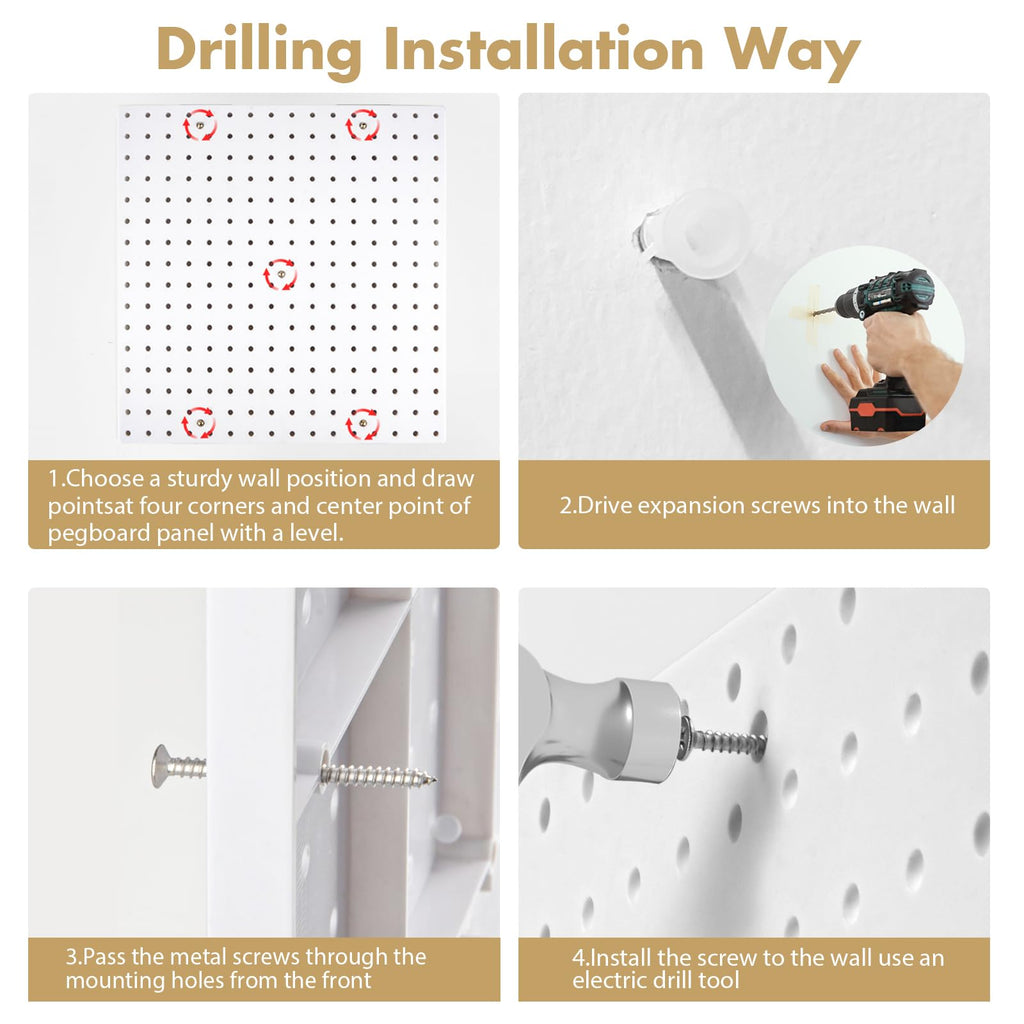 Drilling Installation Way

1.Choose a sturdy wall position and draw pointsat four corners and center point of pegboard panel with a level.

2.Drive expansion screws into the wall

3.Pass the metal screws through the mounting holes from the front

4.Install the screw to the wall use an electric drill tool