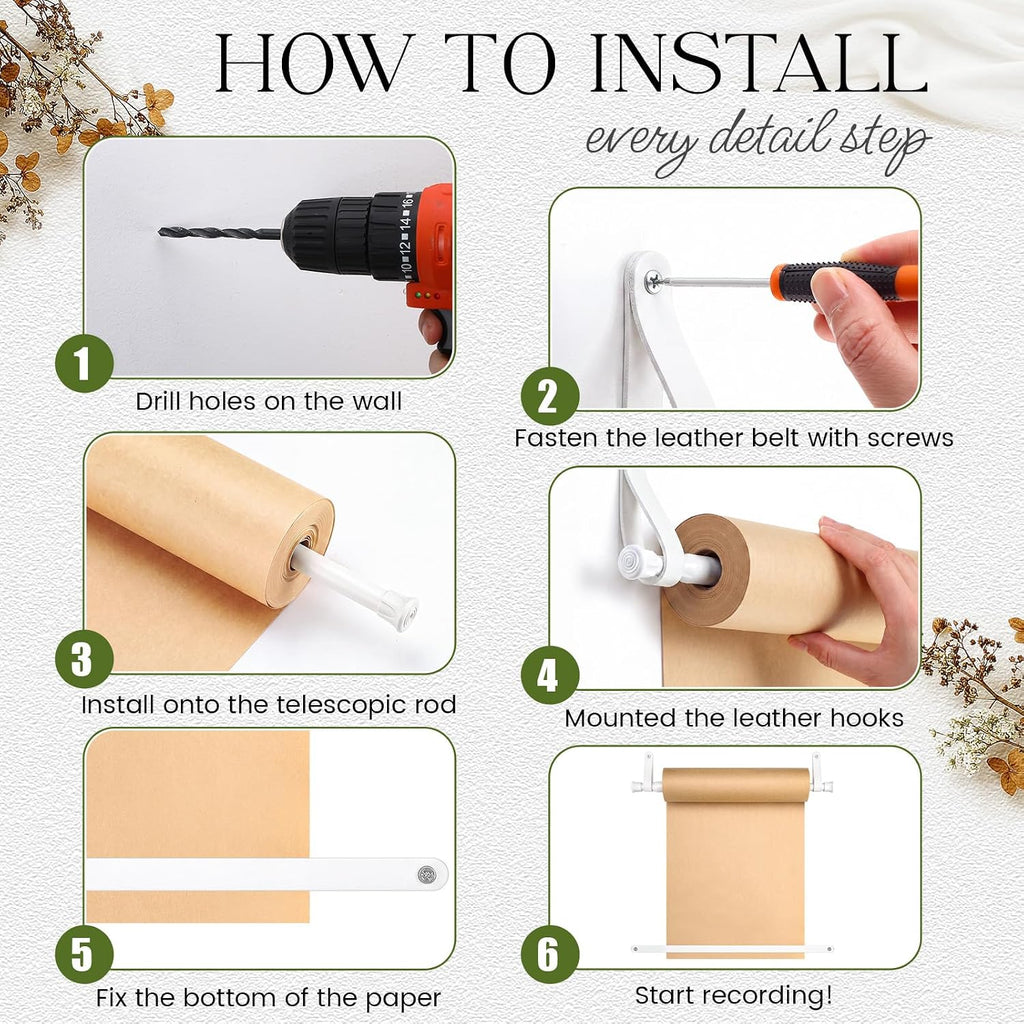 HOW TO INSTALL
every detail step

10 12 14 16

1
Drill holes on the wall

2
Fasten the leather belt with screws

3
Install onto the telescopic rod

4
Mounted the leather hooks

5
Fix the bottom of the paper

6
Start recording!