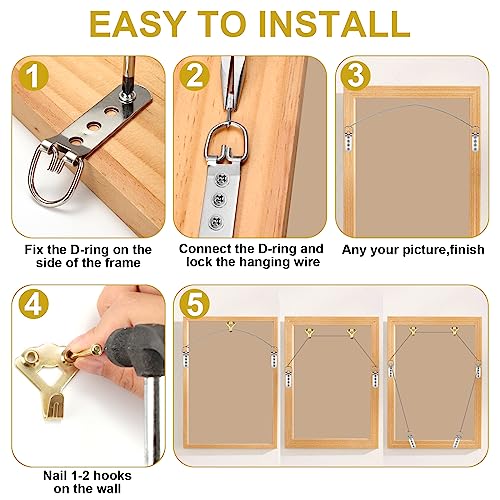 EASY TO INSTALL

1

Fix the D-ring on the side of the frame

2

Connect the D-ring and lock the hanging wire

3

Any your picture,finish

4

Nail 1-2 hooks on the wall

5