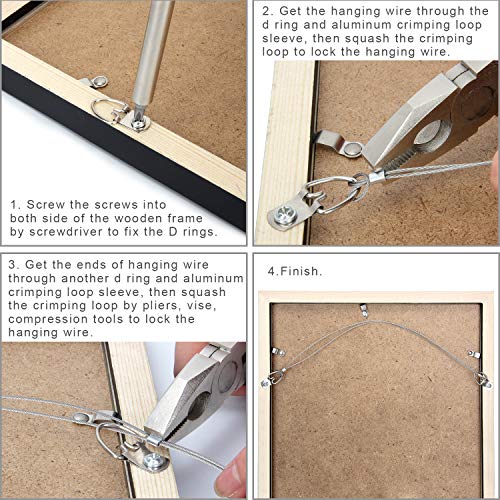 1. Screw the screws into both side of the wooden frame by screwdriver to fix the D rings.

2. Get the hanging wire through the d ring and aluminum crimping loop sleeve, then squash the crimping loop to lock the hanging wire.

3. Get the ends of hanging wire through another d ring and aluminum crimping loop sleeve, then squash the crimping loop by pliers, vise, compression tools to lock the hanging wire.

4.Finish.