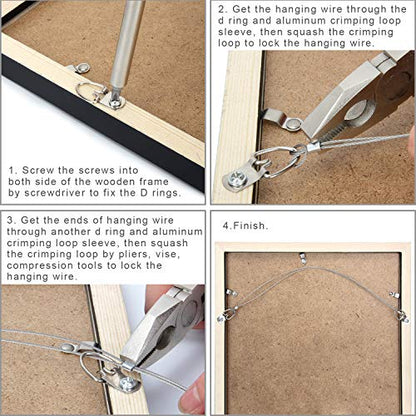 1. Screw the screws into both side of the wooden frame by screwdriver to fix the D rings.

2. Get the hanging wire through the d ring and aluminum crimping loop sleeve, then squash the crimping loop to lock the hanging wire.

3. Get the ends of hanging wire through another d ring and aluminum crimping loop sleeve, then squash the crimping loop by pliers, vise, compression tools to lock the hanging wire.

4.Finish.