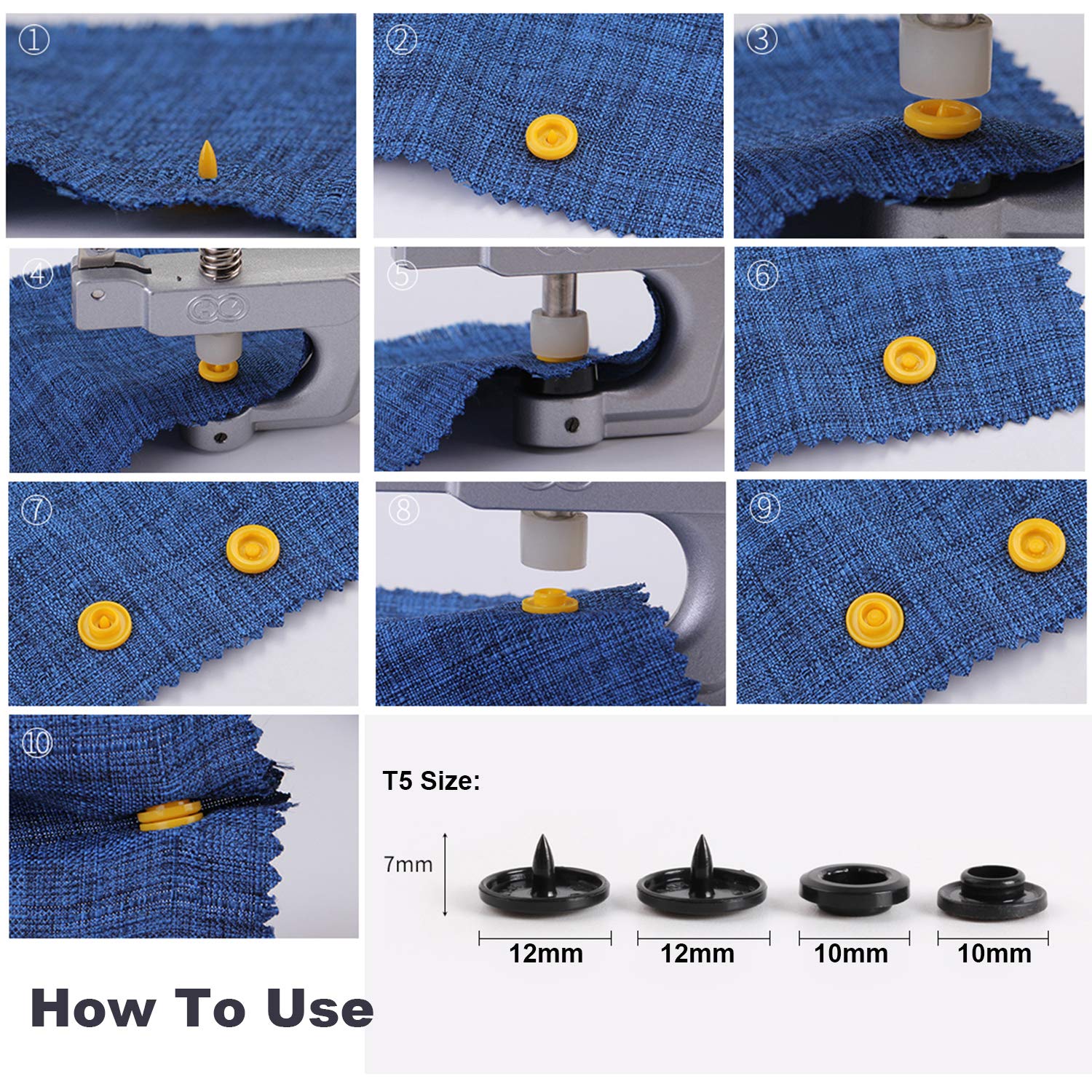 ①

②

③

④

⑤

⑥

⑦

⑧

⑨

⑩

T5 Size:

7mm

12mm

12mm

10mm

10mm

How To Use